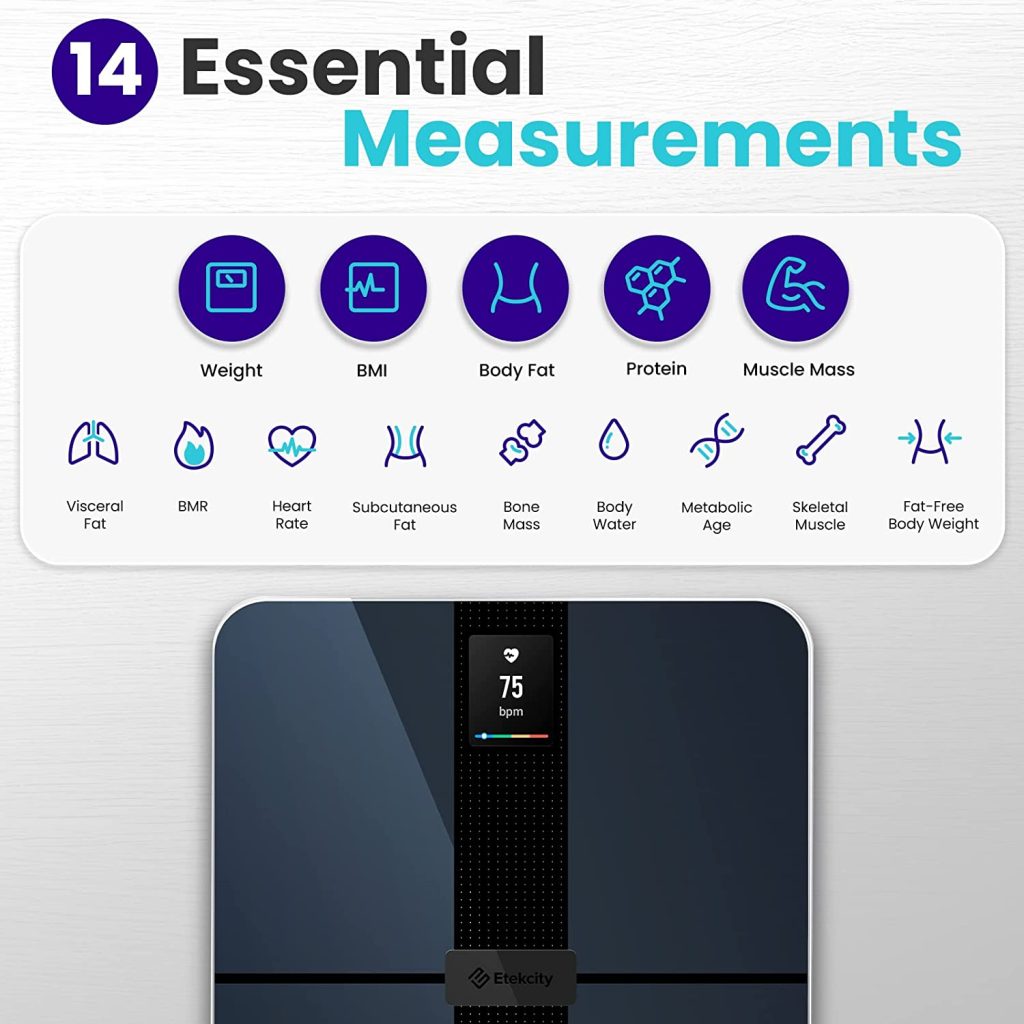 14 Essential Measurements

Weight
BMI
Body Fat
Protein
Muscle Mass

Visceral Fat
BMR
Heart Rate
Subcutaneous Fat
Bone Mass
Body Water
Metabolic Age
Skeletal Muscle
Fat-Free Body Weight

75
bpm

Etekcity